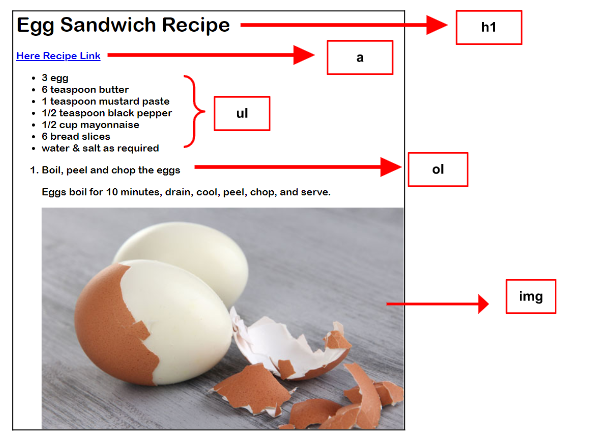 Egg Sandwich Recipe

h1

Here Recipe Link

a

- 3 egg
- 6 teaspoon butter
- 1 teaspoon mustard paste
- 1/2 teaspoon black pepper
- 1/2 cup mayonnaise
- 6 bread slices
- water & salt as required

ul

1. Boil, peel and chop the eggs

ol

Eggs boil for 10 minutes, drain, cool, peel, chop, and serve.

img